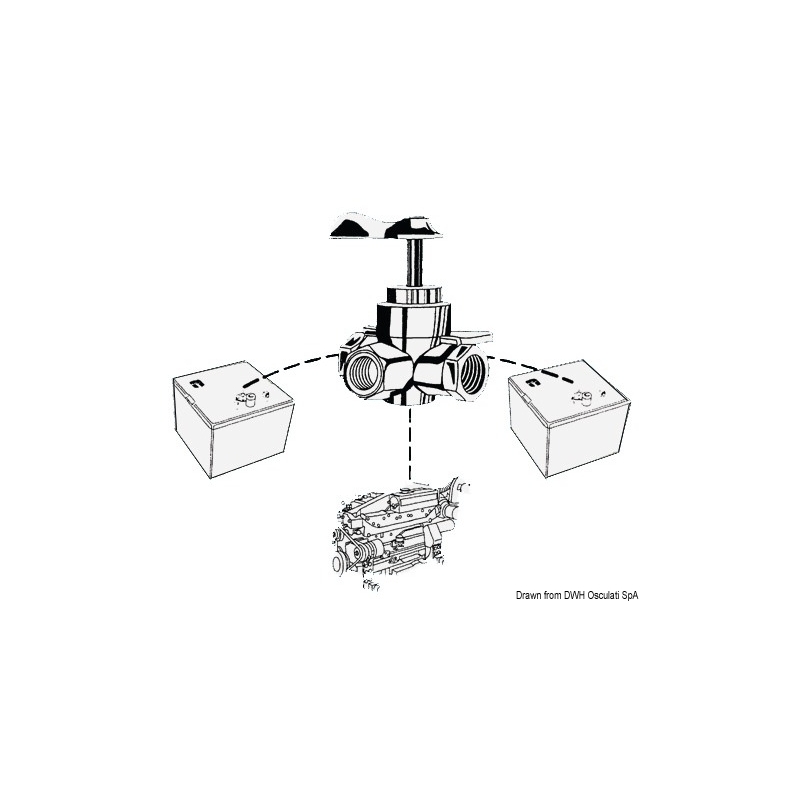 Drawn from DWH Osculati SpA