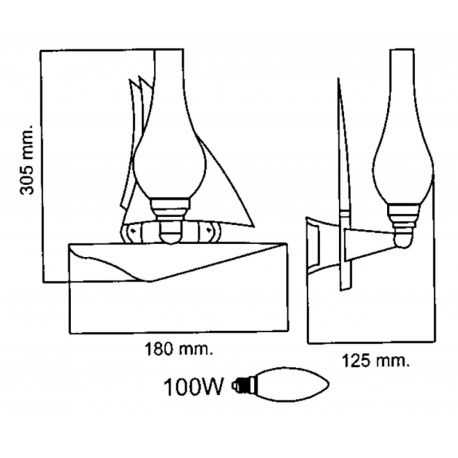 305 mm.

180 mm.

125 mm.

100W