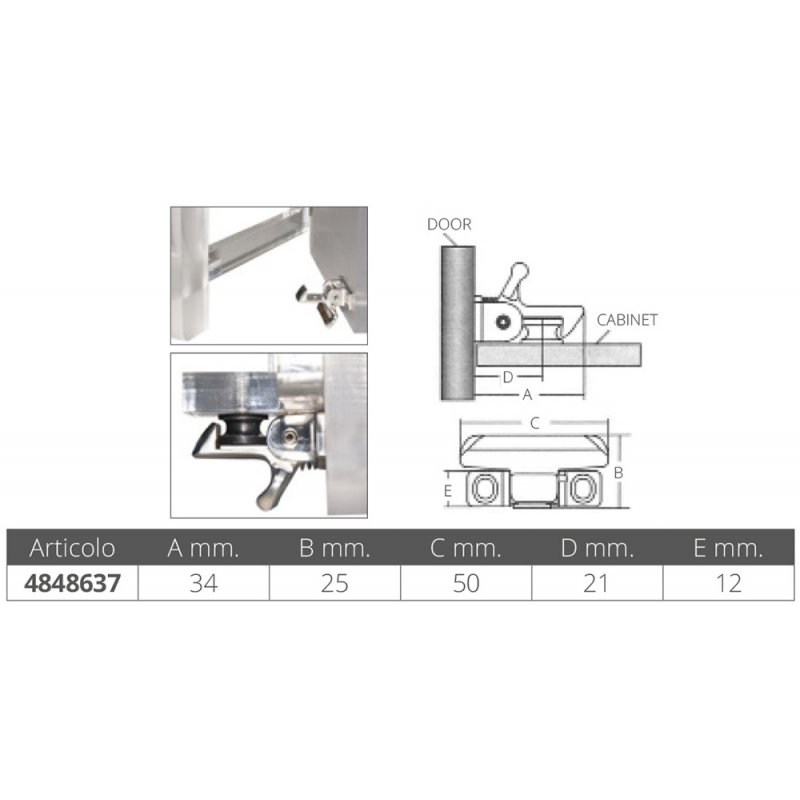 DOOR
CABINET
D
A
C
B
E

| Articolo | A mm. | B mm. | C mm. | D mm. | E mm. |
|---|---|---|---|---|---|
| 4848637 | 34 | 25 | 50 | 21 | 12 |