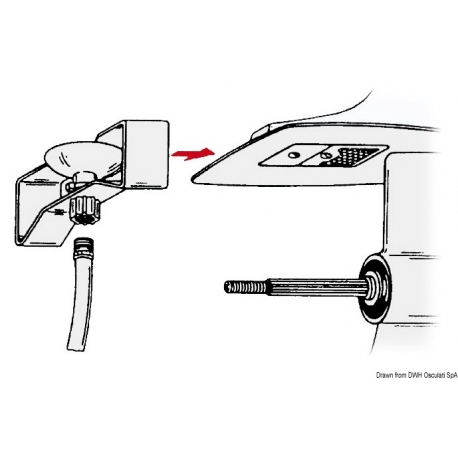 Drawn from DWH Osculati SpA