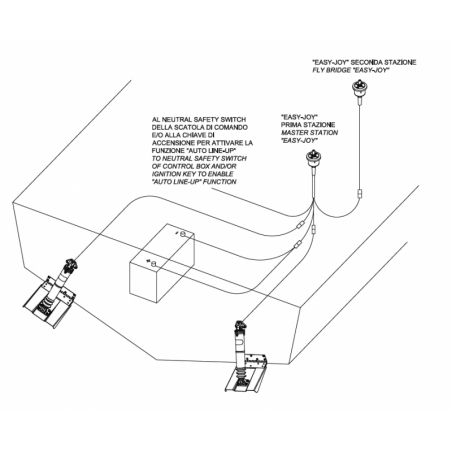 "EASY-JOY" SECONDA STAZIONE
FLY BRIDGE "EASY-JOY"

AL NEUTRAL SAFETY SWITCH DELLA SCATOLA DI COMANDO E/O ALLA CHIAVE DI ACCENSIONE PER ATTIVARE LA FUNZIONE "AUTO LINE-UP"
TO NEUTRAL SAFETY SWITCH OF CONTROL BOX AND/OR IGNITION KEY TO ENABLE "AUTO LINE-UP" FUNCTION

"EASY-JOY"
PRIMA STAZIONE
MASTER STATION
"EASY-JOY"

-

+