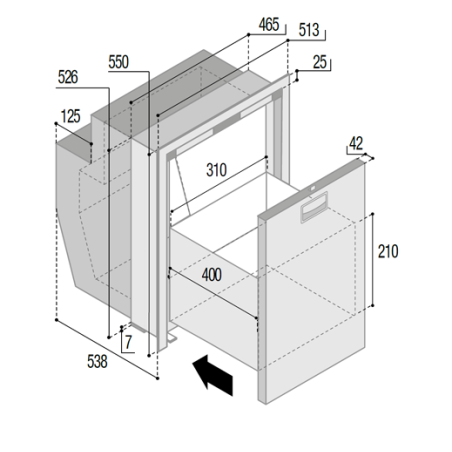 465
513
25
550
526
125
42
310
210
400
7
538